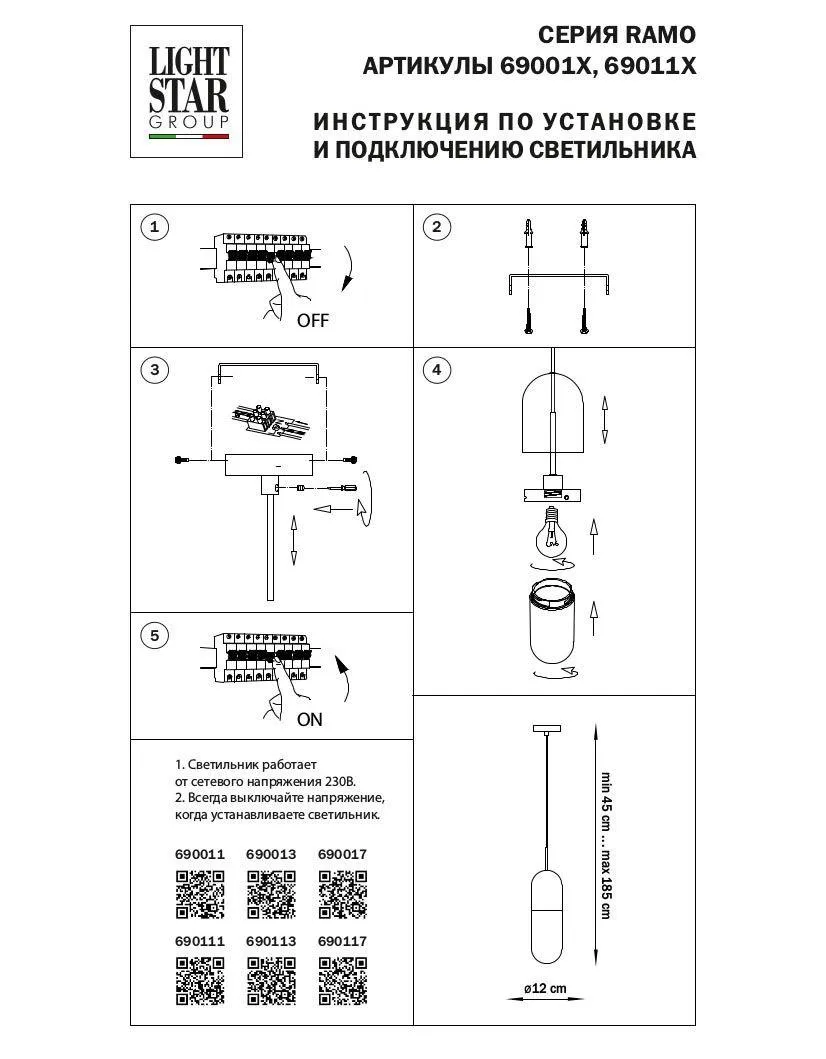 LIGHT STAR GROUP

СЕРИЯ RAMO
АРТИКУЛЫ 69001X, 69011X

ИНСТРУКЦИЯ ПО УСТАНОВКЕ
И ПОДКЛЮЧЕНИЮ СВЕТИЛЬНИКА

1

OFF

2

3

4

5

ON

1. Светильник работает от сетевого напряжения 230В.
2. Всегда выключайте напряжение, когда устанавливаете светильник.

690011 690013 690017

690111 690113 690117

min 45 cm ... max 185 cm

ø12 cm